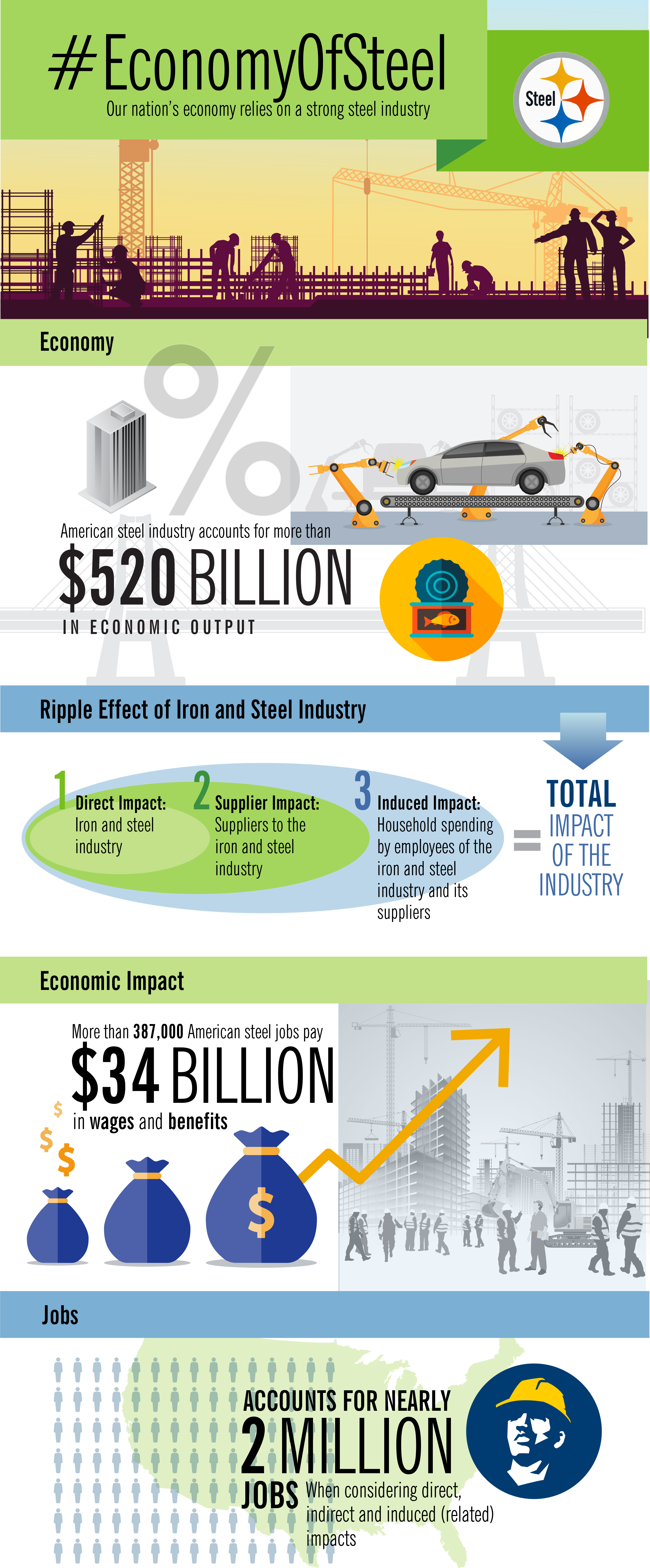 #EconomyOfSteel

Our nation's economy relies on a strong steel industry

Steel

Economy

American steel industry accounts for more than

$520 BILLION

IN ECONOMIC OUTPUT

Ripple Effect of Iron and Steel Industry

1 Direct Impact: Iron and steel industry

2 Supplier Impact: Suppliers to the iron and steel industry

3 Induced Impact: Household spending by employees of the iron and steel industry and its suppliers

= TOTAL IMPACT OF THE INDUSTRY

Economic Impact

More than 387,000 American steel jobs pay

$34 BILLION

in wages and benefits

$ $ $ $

Jobs

ACCOUNTS FOR NEARLY

2 MILLION

JOBS When considering direct, indirect and induced (related) impacts